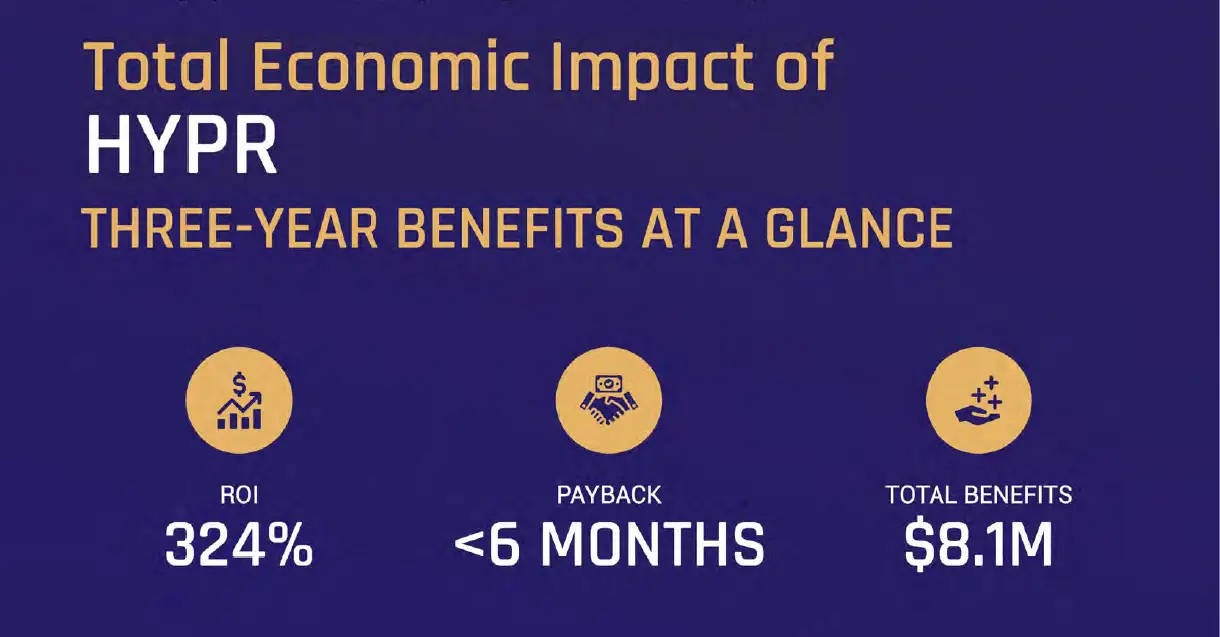 Total Economic Impact of
HYPR

THREE-YEAR BENEFITS AT A GLANCE

ROI
324%

PAYBACK
<6 MONTHS

TOTAL BENEFITS
$8.1M