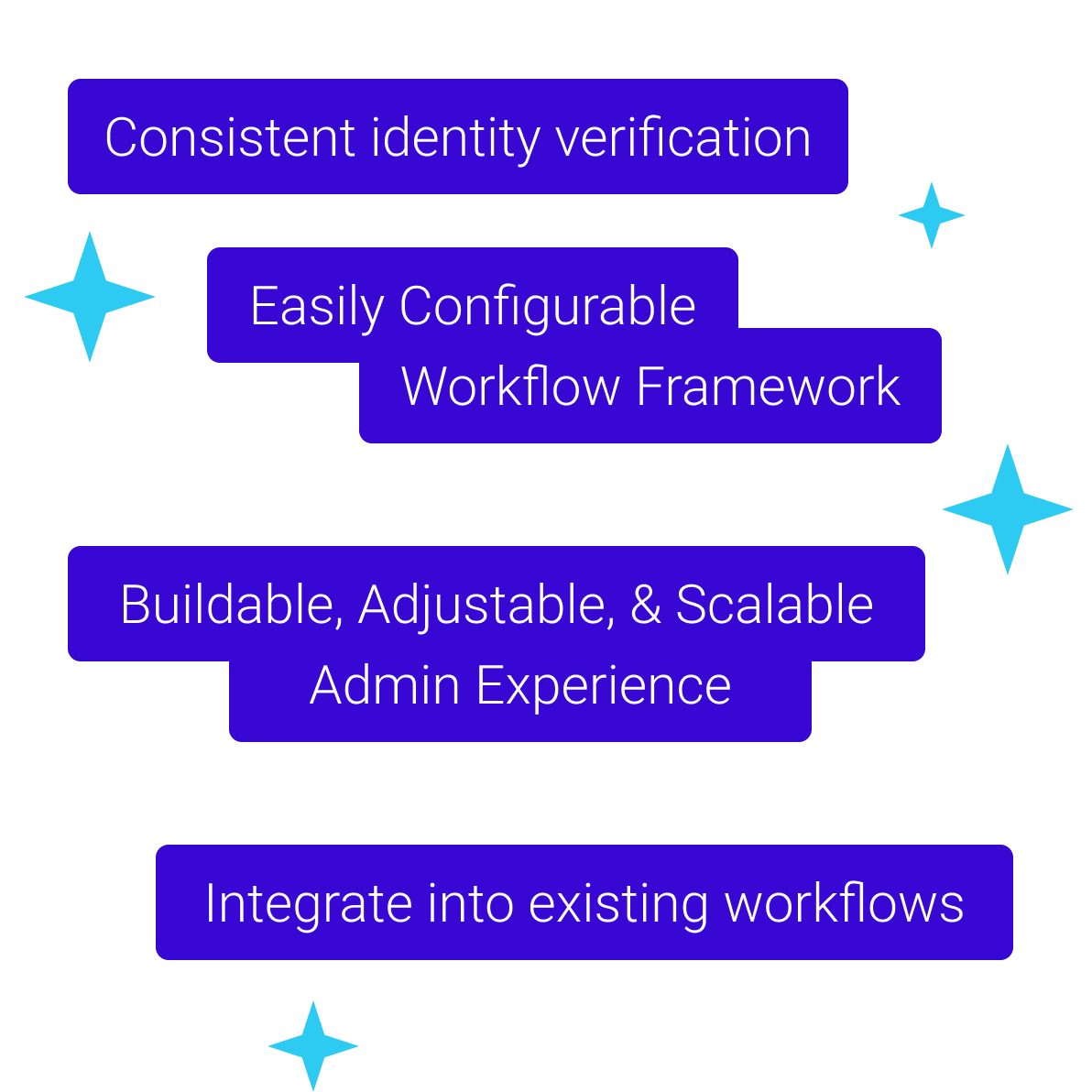 Consistent identity verification

Easily Configurable
Workflow Framework

Buildable, Adjustable, & Scalable
Admin Experience

Integrate into existing workflows